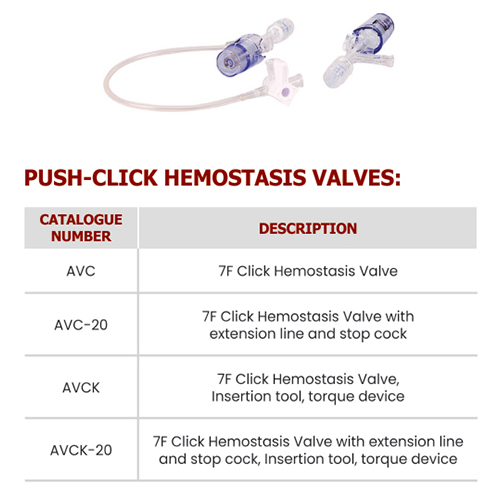 PUSH-CLICK HEMOSTASIS VALVES:

| CATALOGUE NUMBER | DESCRIPTION |
|---|---|
| AVC | 7F Click Hemostasis Valve |
| AVC-20 | 7F Click Hemostasis Valve with extension line and stop cock |
| AVCK | 7F Click Hemostasis Valve, Insertion tool, torque device |
| AVCK-20 | 7F Click Hemostasis Valve with extension line and stop cock, Insertion tool, torque device |